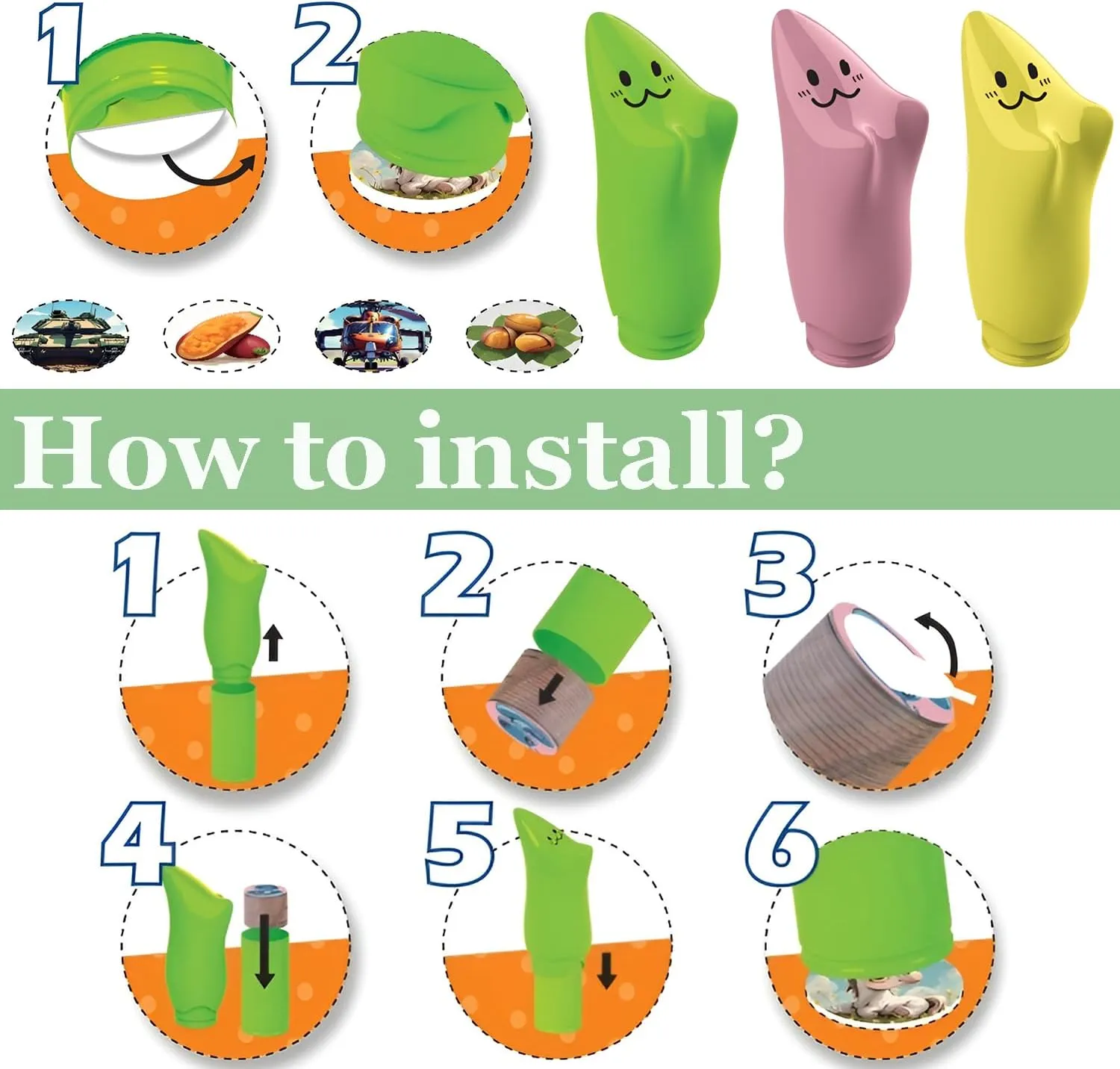 1

2

How to install?

1

2

3

4

5

6